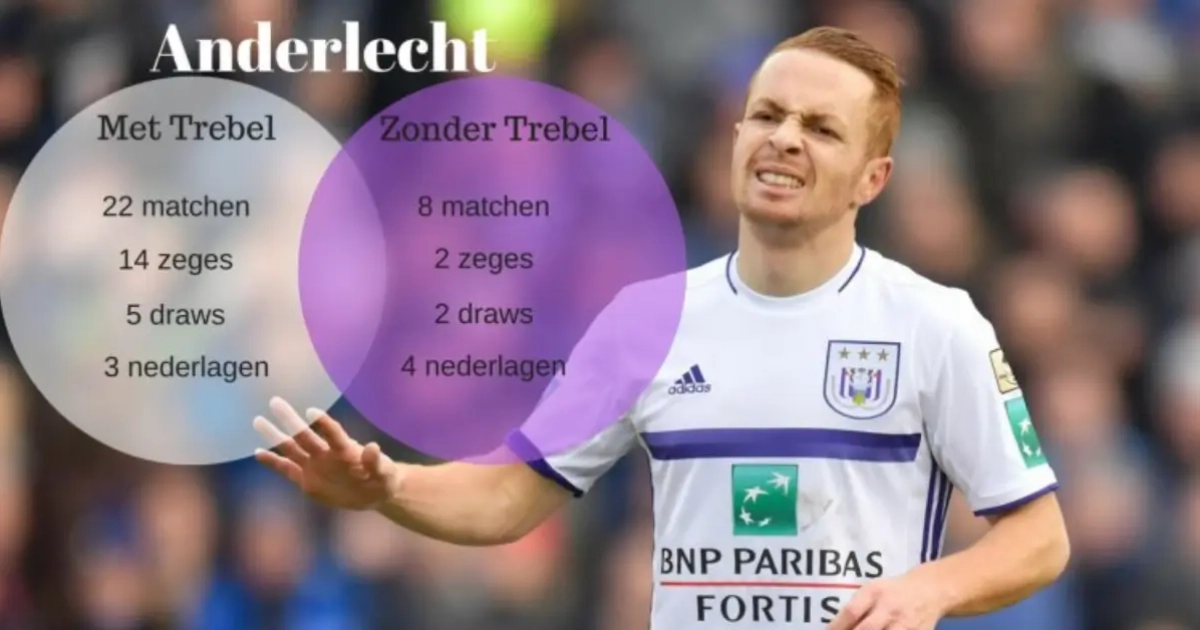 Anderlecht

Met Trebel

22 matchen

14 zeges

5 draws

3 nederlagen

Zonder Trebel

8 matchen

2 zeges

2 draws

4 nederlagen

adidas

BNP PARIBAS
FORTIS